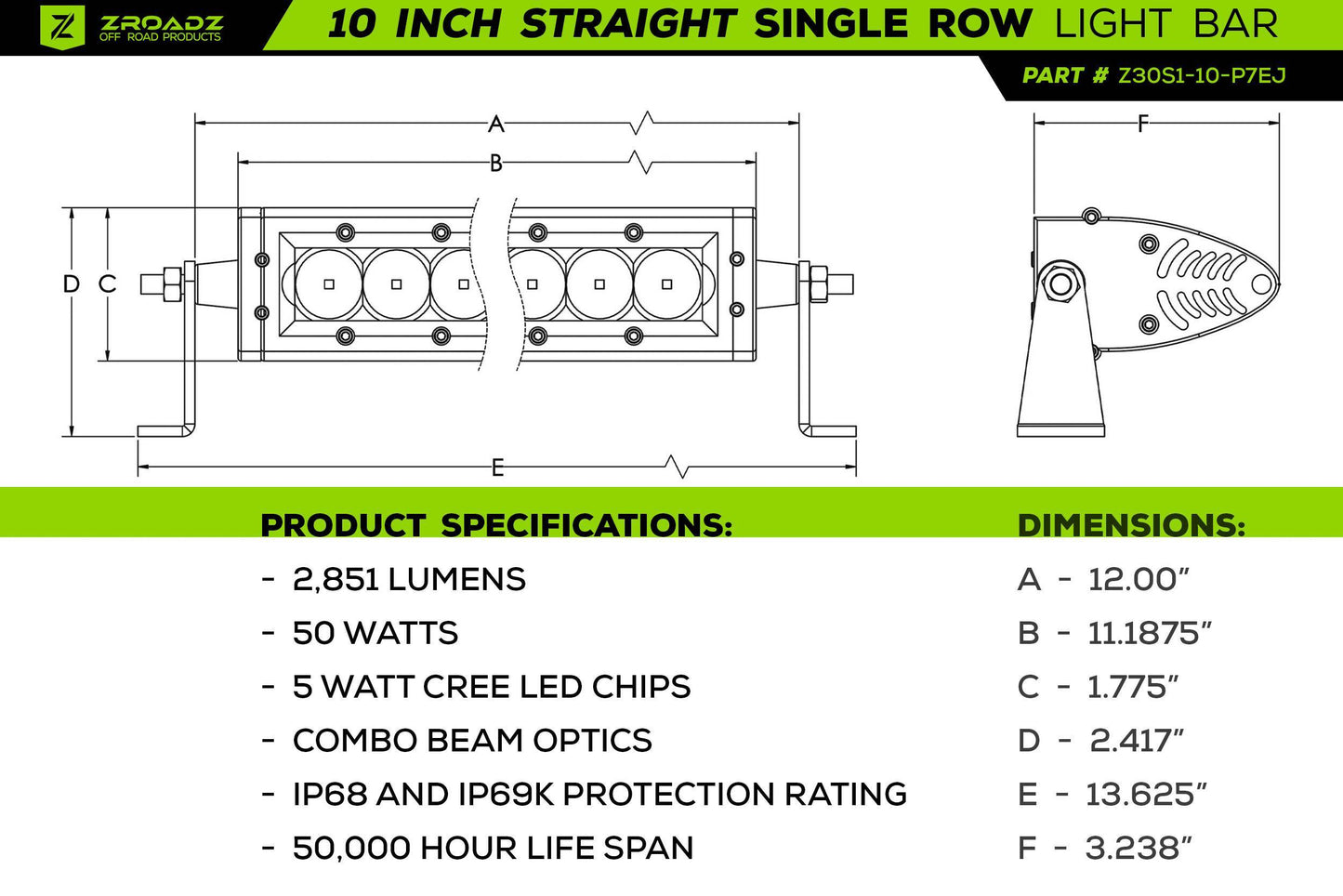 ZROADZ
OFF ROAD PRODUCTS

10 INCH STRAIGHT SINGLE ROW LIGHT BAR

PART # Z30S1-10-P7EJ

A
B
D C
E
F

PRODUCT SPECIFICATIONS:

- 2,851 LUMENS
- 50 WATTS
- 5 WATT CREE LED CHIPS
- COMBO BEAM OPTICS
- IP68 AND IP69K PROTECTION RATING
- 50,000 HOUR LIFE SPAN

DIMENSIONS:

A - 12.00"
B - 11.1875"
C - 1.775"
D - 2.417"
E - 13.625"
F - 3.238"